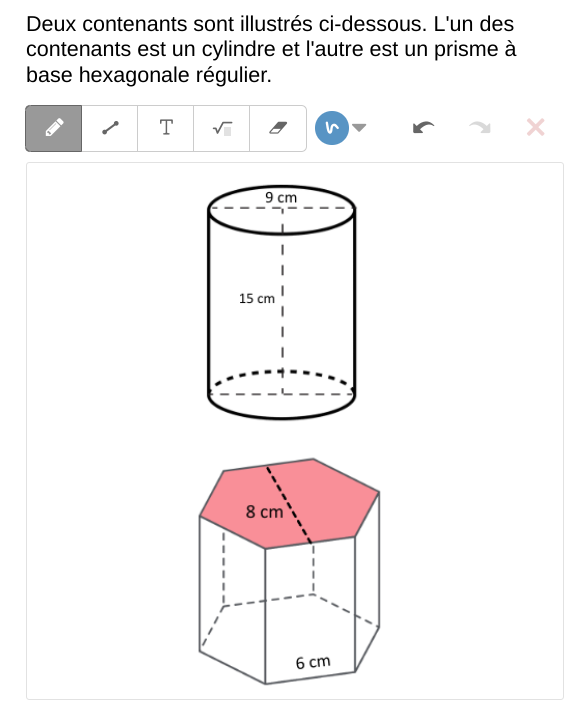 Deux contenants sont illustrés ci-dessous. L'un des contenants est un cylindre et l'autre est un prisme à base hexagonale régulier.

T

9 cm

15 cm

8 cm

6 cm