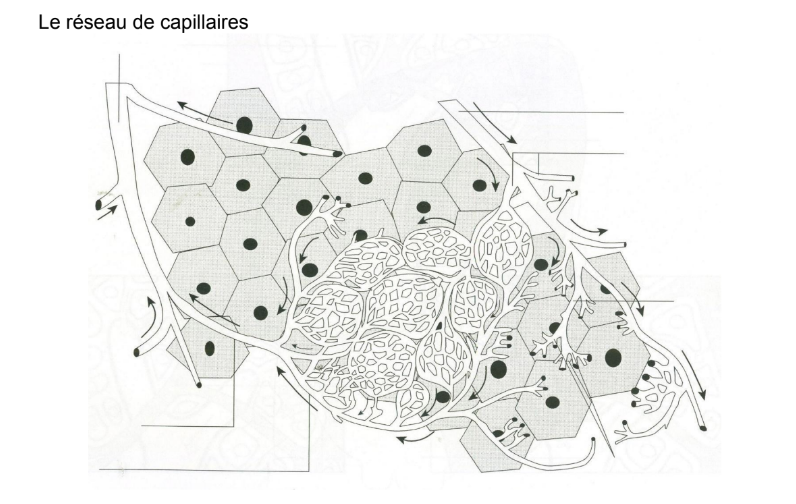 Le réseau de capillaires