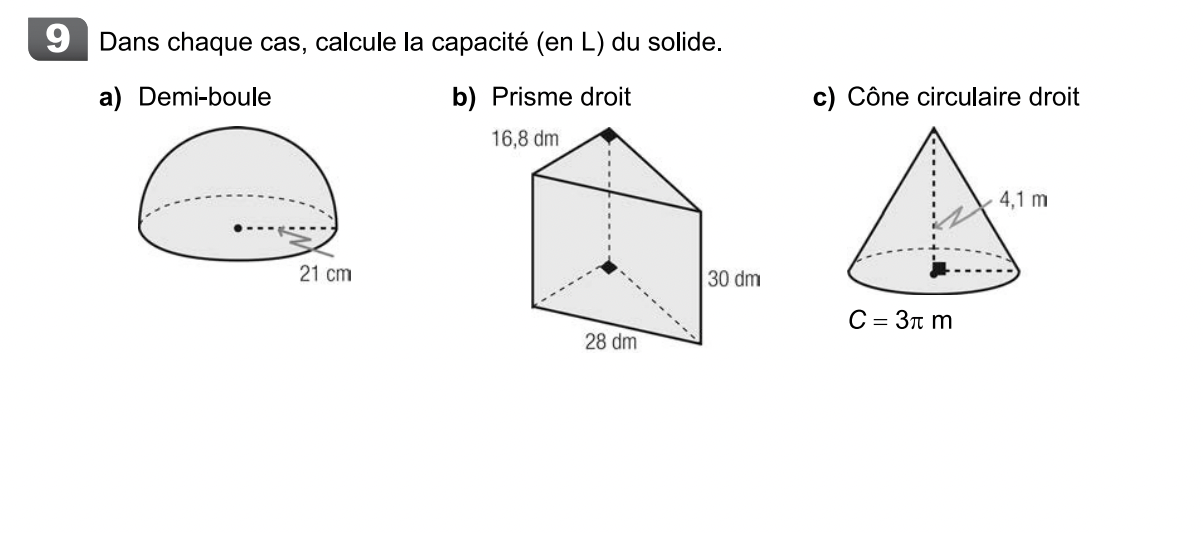 9 Dans chaque cas, calcule la capacité (en L) du solide.

a) Demi-boule

21 cm

b) Prisme droit

16,8 dm

30 dm

28 dm

c) Cône circulaire droit

4,1 m

$C = 3\pi$ m