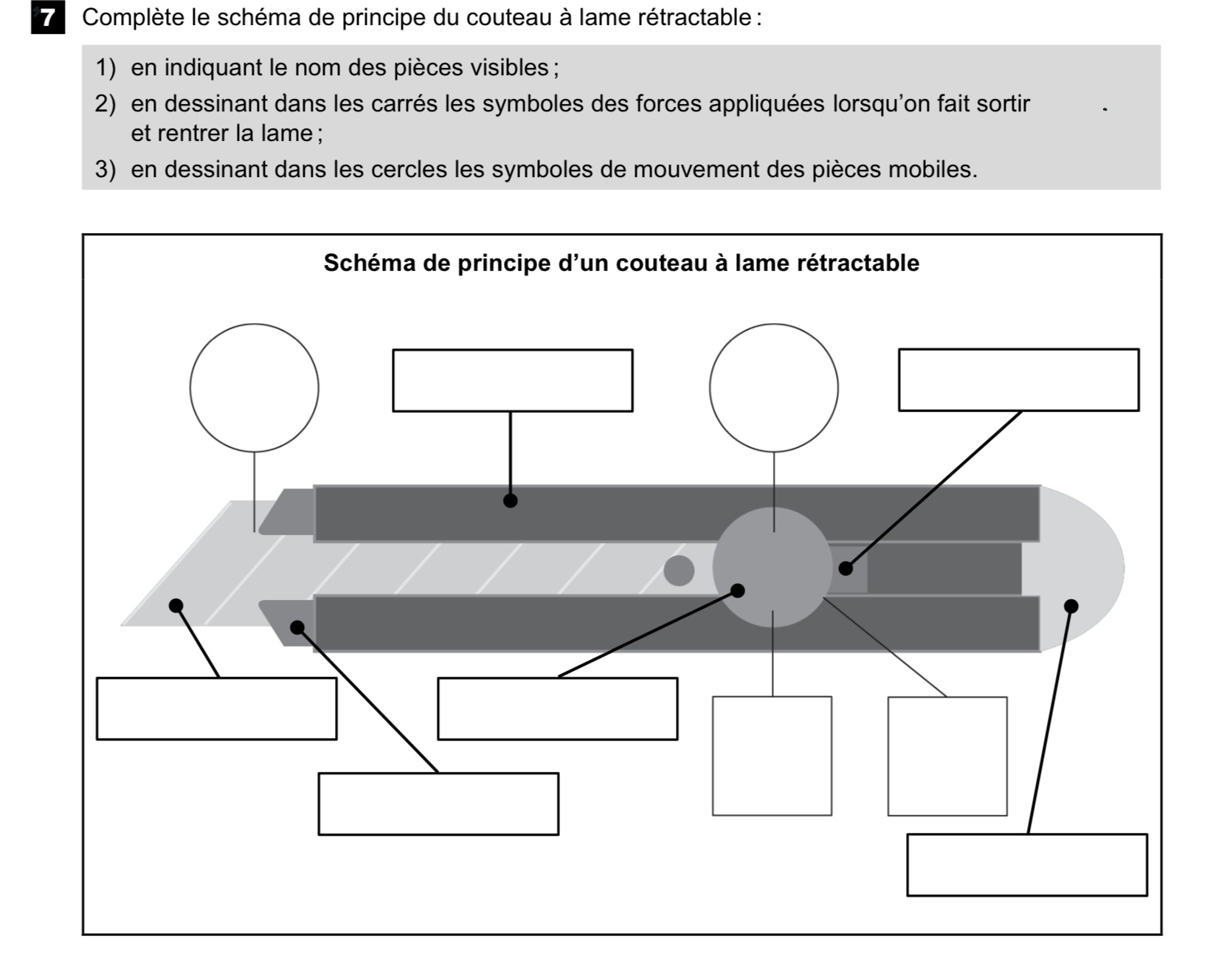 7 Complète le schéma de principe du couteau à lame rétractable :

1) en indiquant le nom des pièces visibles ;
2) en dessinant dans les carrés les symboles des forces appliquées lorsqu'on fait sortir et rentrer la lame ;
3) en dessinant dans les cercles les symboles de mouvement des pièces mobiles.

Schéma de principe d'un couteau à lame rétractable