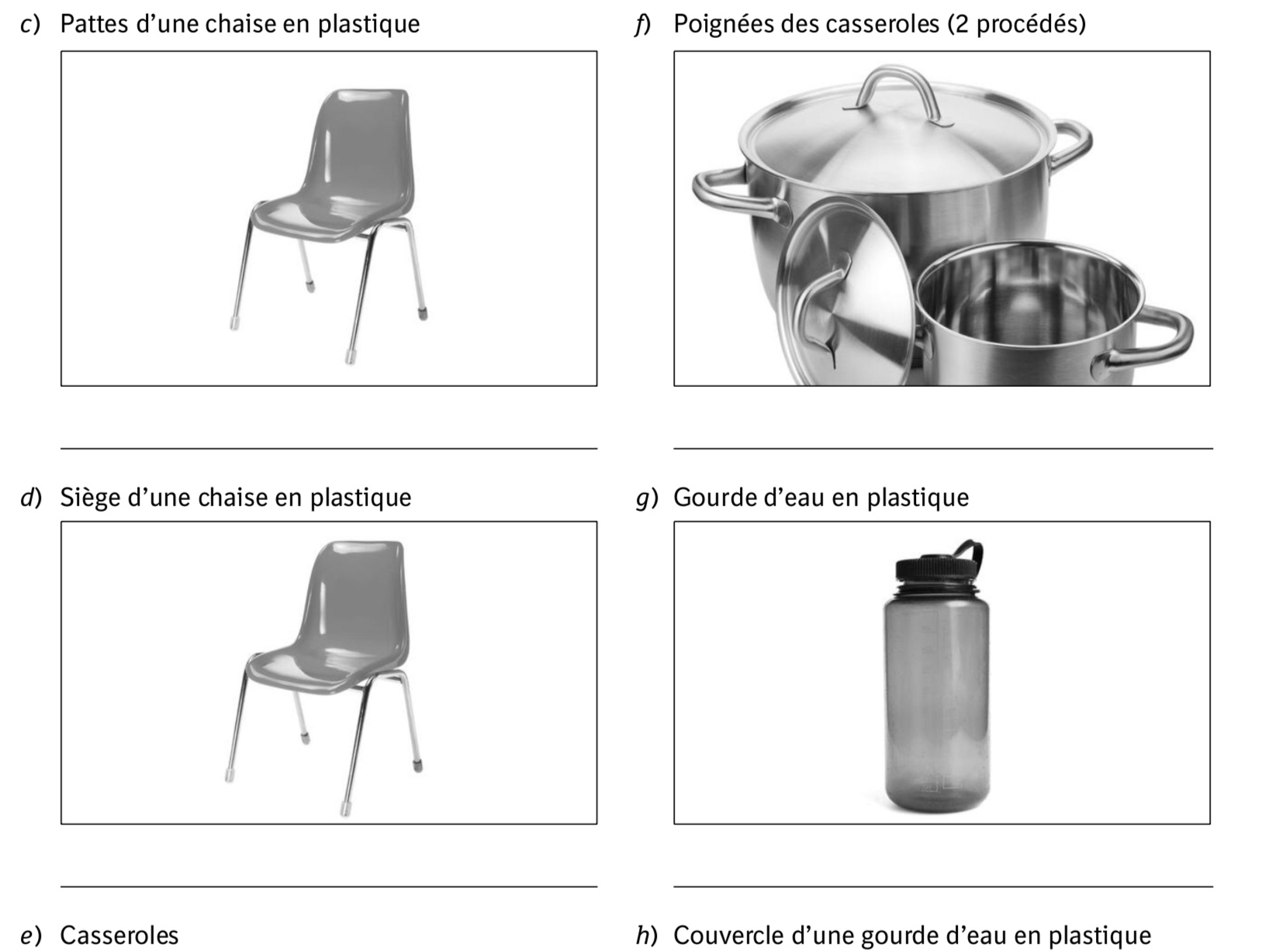 c) Pattes d’une chaise en plastique

d) Siège d’une chaise en plastique

e) Casseroles

f) Poignées des casseroles (2 procédés)

g) Gourde d’eau en plastique

h) Couvercle d’une gourde d’eau en plastique