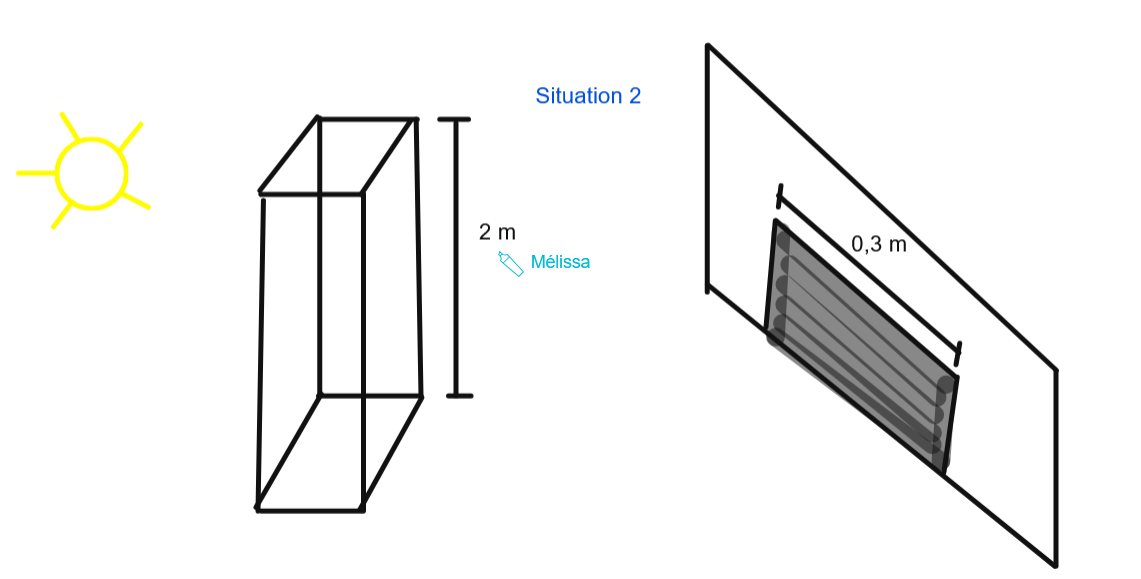 Situation 2

2 m

Mélissa

0,3 m