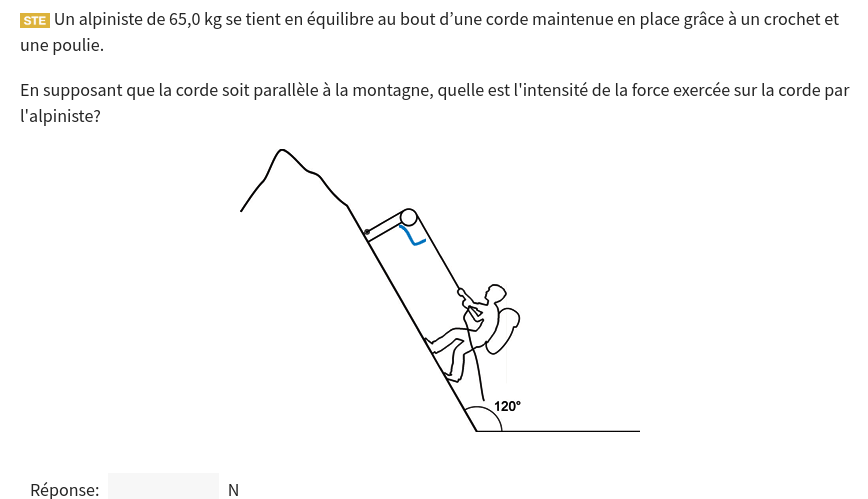 STE Un alpiniste de 65,0 kg se tient en équilibre au bout d'une corde maintenue en place grâce à un crochet et une poulie.

En supposant que la corde soit parallèle à la montagne, quelle est l'intensité de la force exercée sur la corde par l'alpiniste?

120°

Réponse: N