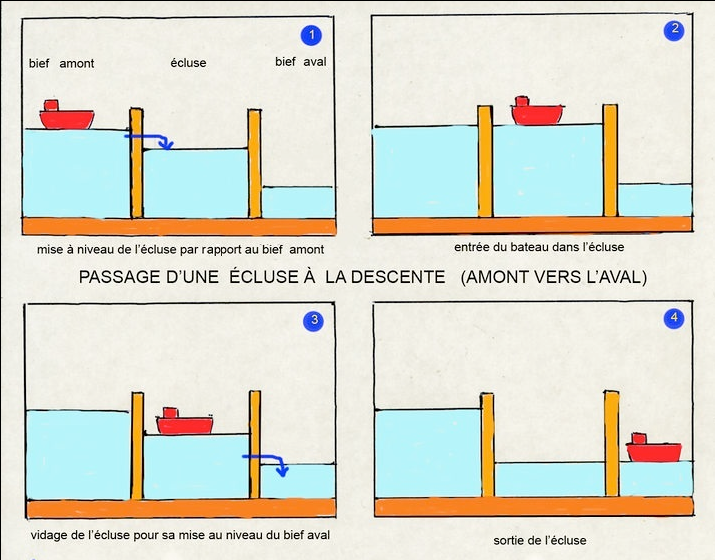 1

bief amont

écluse

bief aval

mise à niveau de l'écluse par rapport au bief amont

2

entrée du bateau dans l'écluse

PASSAGE D'UNE ÉCLUSE À LA DESCENTE (AMONT VERS L'AVAL)

3

vidage de l'écluse pour sa mise au niveau du bief aval

4

sortie de l'écluse