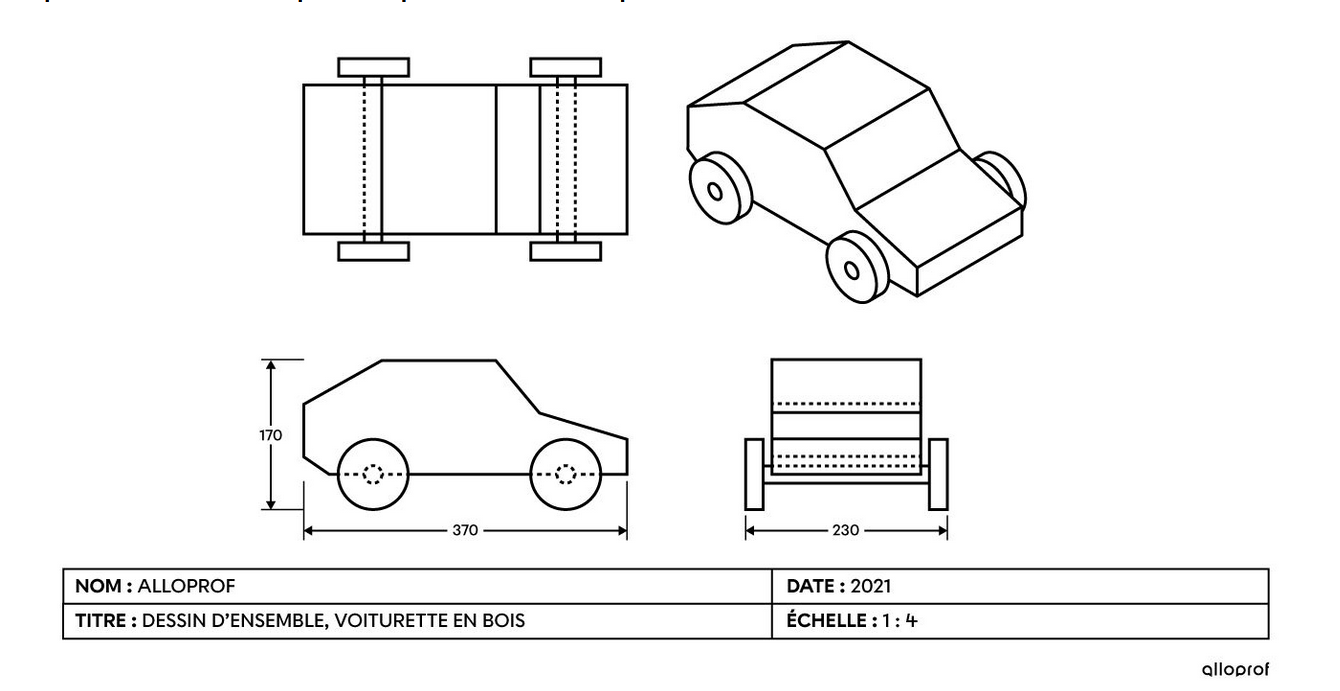 170

370

230

| NOM : ALLOPROF | DATE : 2021 |
|---|---|
| TITRE : DESSIN D'ENSEMBLE, VOITURETTE EN BOIS | ÉCHELLE : 1 : 4 |

alloprof