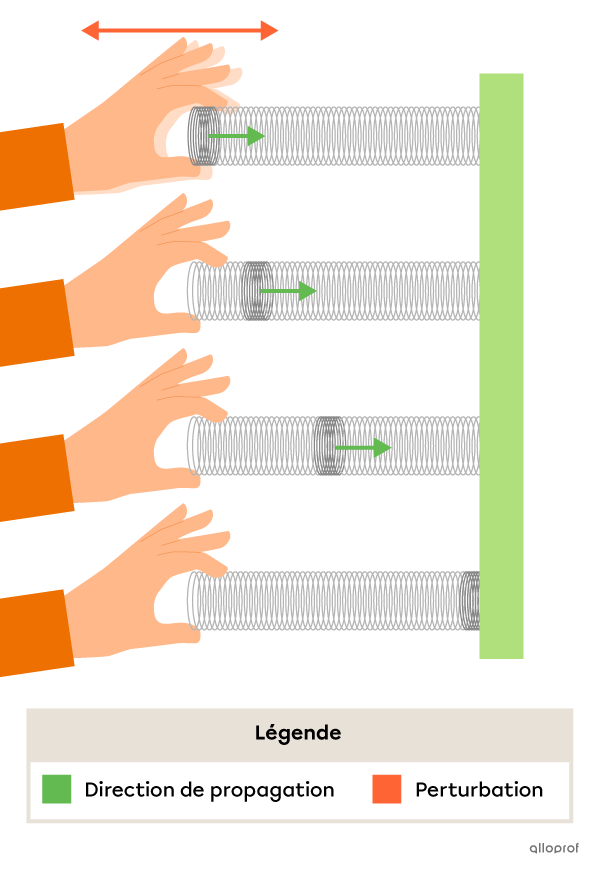 Légende

Direction de propagation Perturbation

alloprof