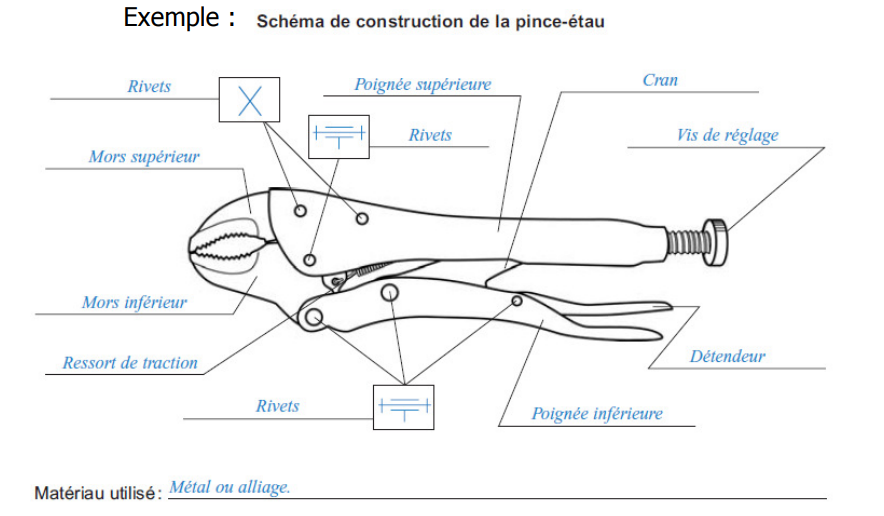 Exemple : Schéma de construction de la pince-étau

Rivets

Poignée supérieure

Cran

Rivets

Vis de réglage

Mors supérieur

Mors inférieur

Ressort de traction

Détendeur

Rivets

Poignée inférieure

Matériau utilisé : Métal ou alliage.