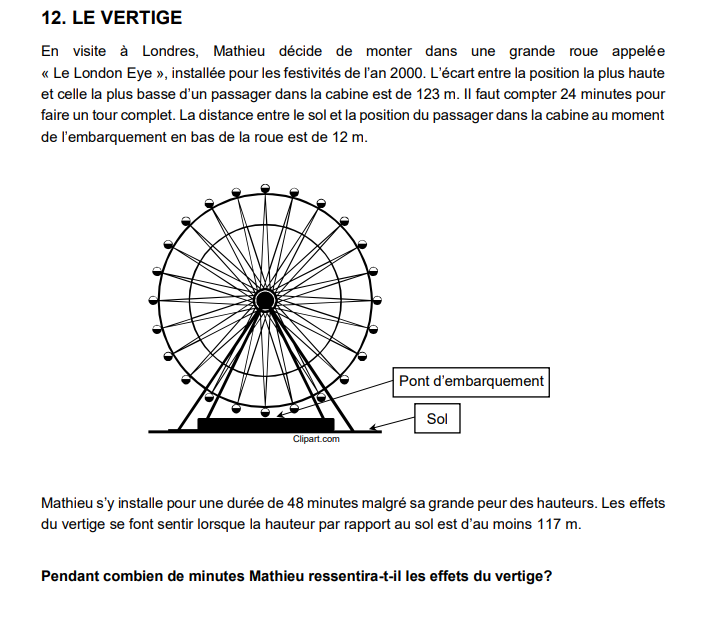 12. LE VERTIGE

En visite à Londres, Mathieu décide de monter dans une grande roue appelée « Le London Eye », installée pour les festivités de l'an 2000. L'écart entre la position la plus haute et celle la plus basse d'un passager dans la cabine est de 123 m. Il faut compter 24 minutes pour faire un tour complet. La distance entre le sol et la position du passager dans la cabine au moment de l'embarquement en bas de la roue est de 12 m.

Pont d'embarquement

Sol

Clipart.com

Mathieu s'y installe pour une durée de 48 minutes malgré sa grande peur des hauteurs. Les effets du vertige se font sentir lorsque la hauteur par rapport au sol est d'au moins 117 m.

Pendant combien de minutes Mathieu ressentira-t-il les effets du vertige?