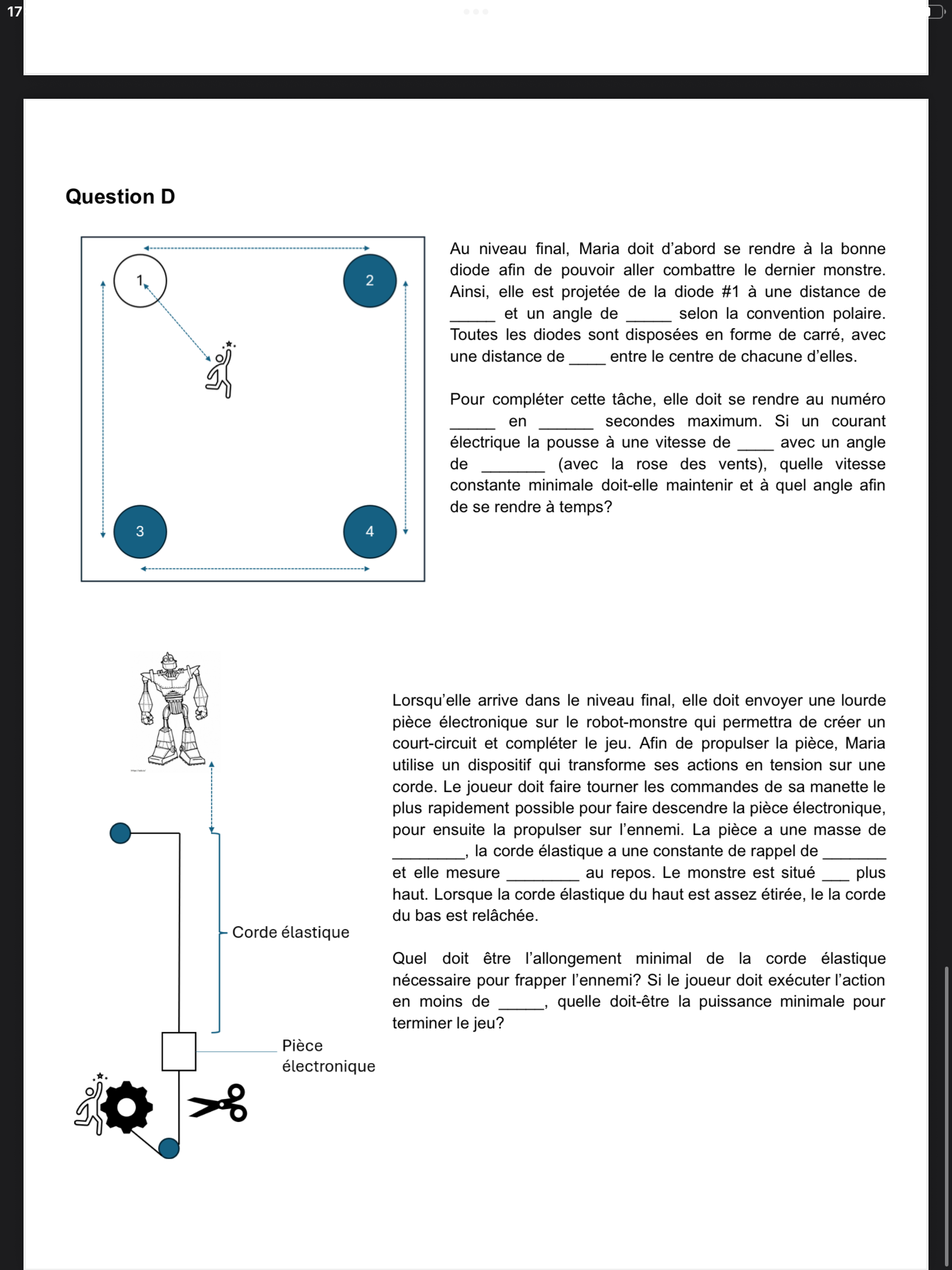 17

Question D

1

2

3

4

Au niveau final, Maria doit d'abord se rendre à la bonne diode afin de pouvoir aller combattre le dernier monstre. Ainsi, elle est projetée de la diode #1 à une distance de _____ et un angle de _____ selon la convention polaire. Toutes les diodes sont disposées en forme de carré, avec une distance de ____ entre le centre de chacune d'elles.

Pour compléter cette tâche, elle doit se rendre au numéro _____ en ______ secondes maximum. Si un courant électrique la pousse à une vitesse de ____ avec un angle de _______ (avec la rose des vents), quelle vitesse constante minimale doit-elle maintenir et à quel angle afin de se rendre à temps?

Corde élastique

Pièce électronique

Lorsqu'elle arrive dans le niveau final, elle doit envoyer une lourde pièce électronique sur le robot-monstre qui permettra de créer un court-circuit et compléter le jeu. Afin de propulser la pièce, Maria utilise un dispositif qui transforme ses actions en tension sur une corde. Le joueur doit faire tourner les commandes de sa manette le plus rapidement possible pour faire descendre la pièce électronique, pour ensuite la propulser sur l'ennemi. La pièce a une masse de ________, la corde élastique a une constante de rappel de _______ et elle mesure ________ au repos. Le monstre est situé ___ plus haut. Lorsque la corde élastique du haut est assez étirée, le la corde du bas est relâchée.

Quel doit être l'allongement minimal de la corde élastique nécessaire pour frapper l'ennemi? Si le joueur doit exécuter l'action en moins de _____, quelle doit-être la puissance minimale pour terminer le jeu?