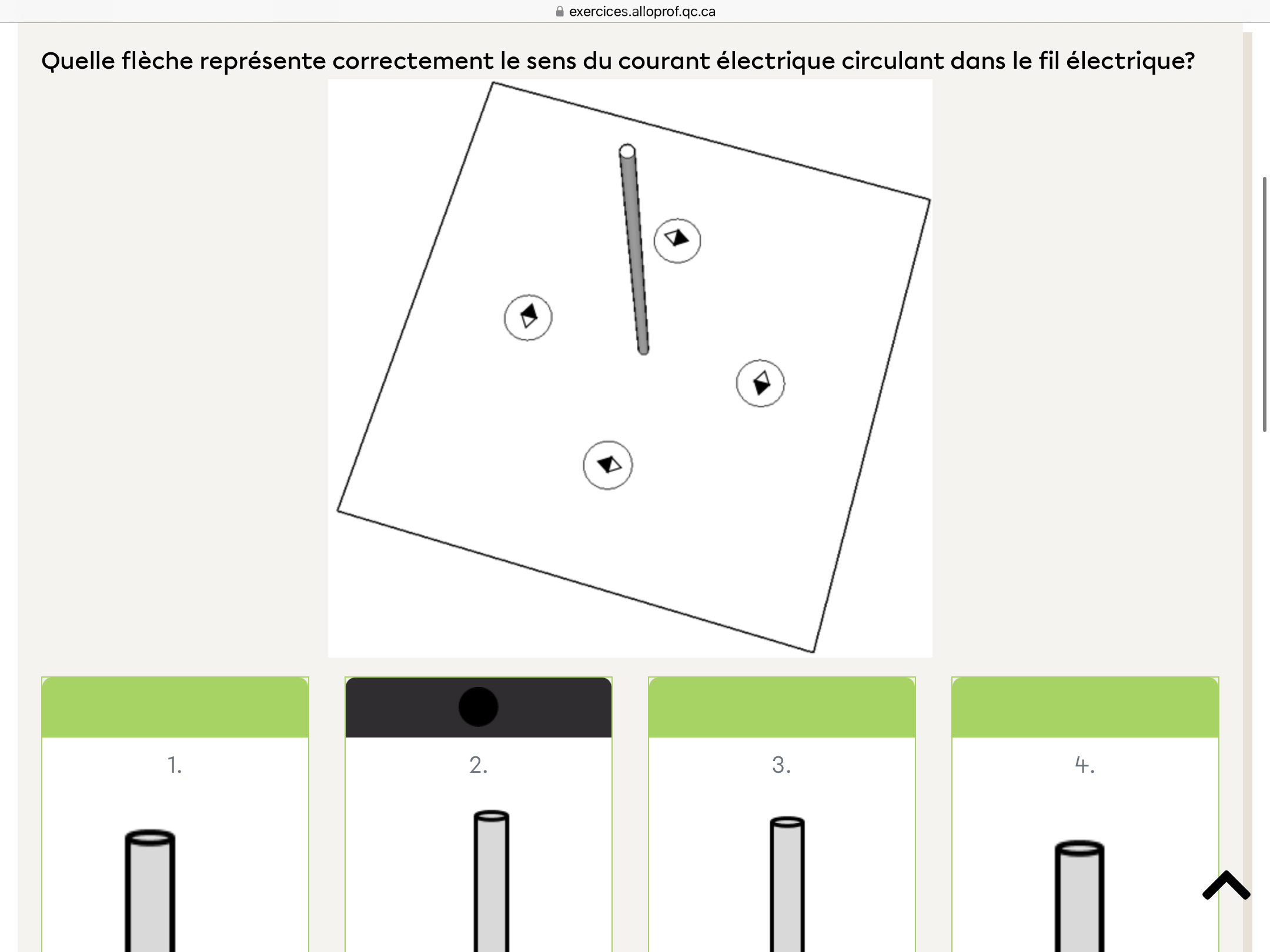 exercices.alloprof.qc.ca

Quelle flèche représente correctement le sens du courant électrique circulant dans le fil électrique?

1.

2.

3.

4.