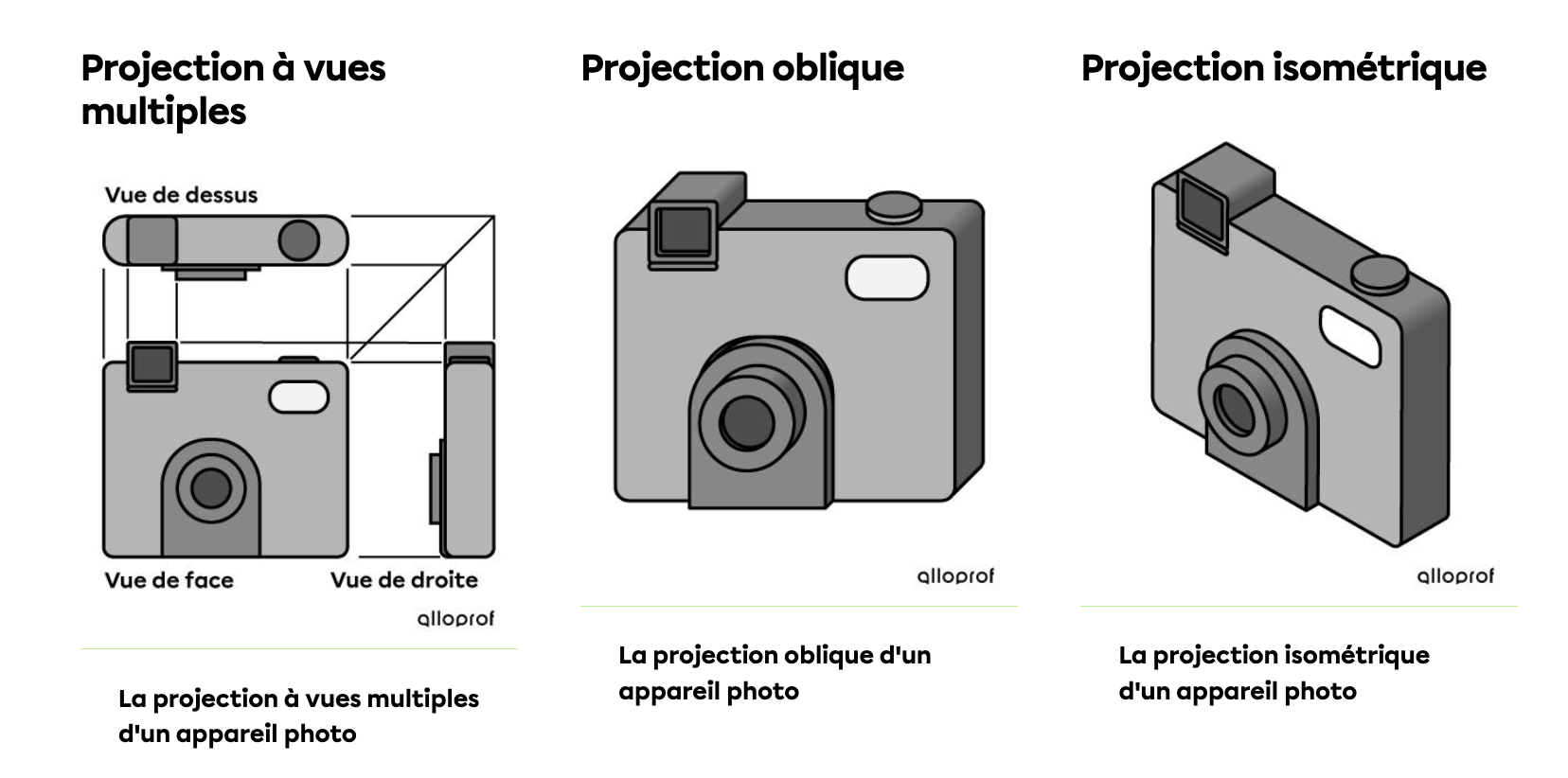 Projection à vues multiples

Vue de dessus

Vue de face

Vue de droite

alloprof

La projection à vues multiples d'un appareil photo

Projection oblique

alloprof

La projection oblique d'un appareil photo

Projection isométrique

alloprof

La projection isométrique d'un appareil photo