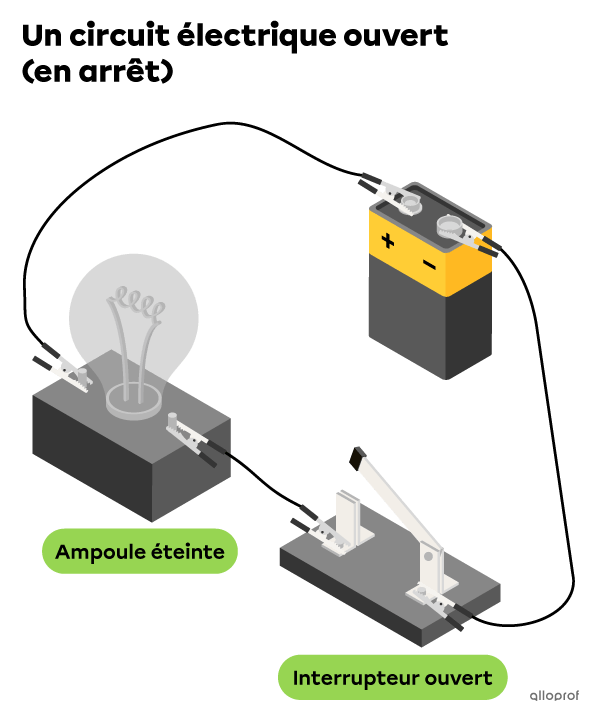 Un circuit électrique ouvert (en arrêt)

+

−

Ampoule éteinte

Interrupteur ouvert

alloprof