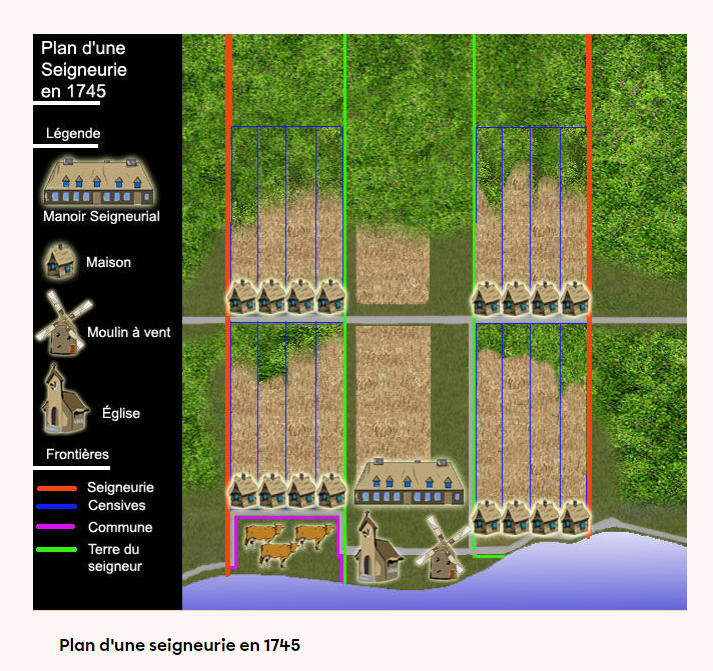 Plan d'une Seigneurie en 1745

Légende

Manoir Seigneurial

Maison

Moulin à vent

Église

Frontières

Seigneurie
Censives
Commune
Terre du seigneur

Plan d'une seigneurie en 1745