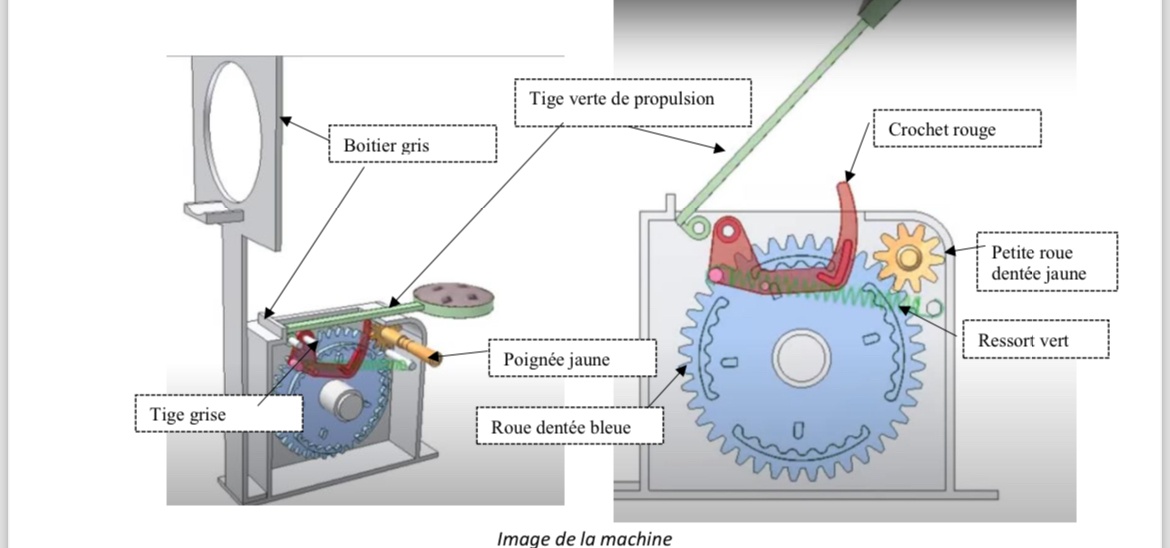 Tige verte de propulsion

Boitier gris

Crochet rouge

Petite roue dentée jaune

Ressort vert

Poignée jaune

Tige grise

Roue dentée bleue

Image de la machine