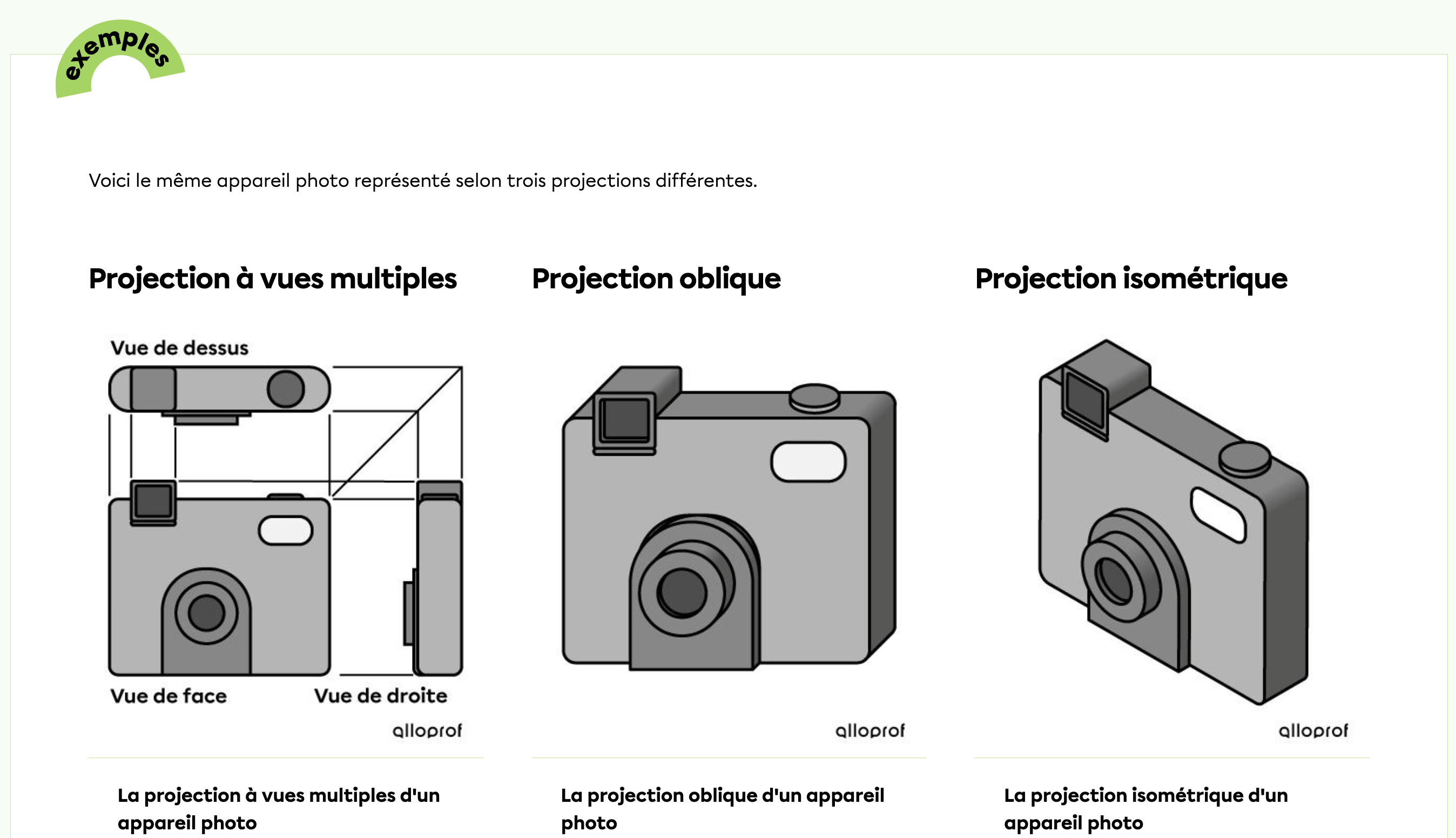 exemples

Voici le même appareil photo représenté selon trois projections différentes.

Projection à vues multiples

Vue de dessus

Vue de face

Vue de droite

alloprof

La projection à vues multiples d'un appareil photo

Projection oblique

alloprof

La projection oblique d'un appareil photo

Projection isométrique

alloprof

La projection isométrique d'un appareil photo