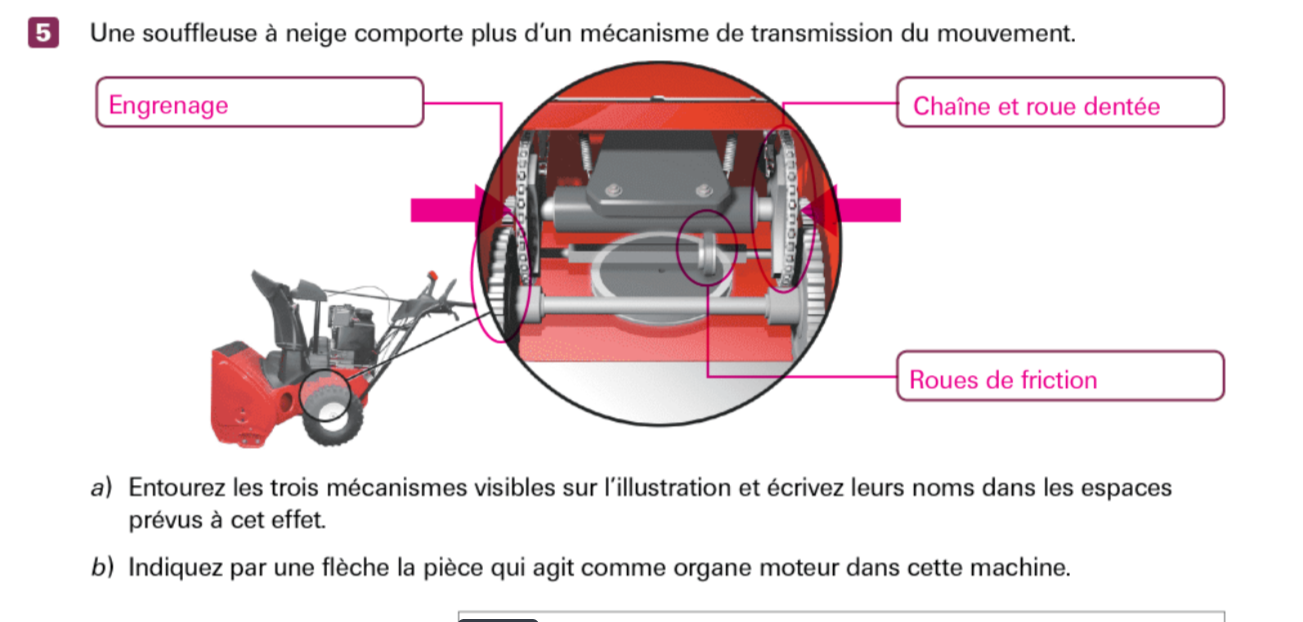 5 Une souffleuse à neige comporte plus d'un mécanisme de transmission du mouvement.

Engrenage

Chaîne et roue dentée

Roues de friction

a) Entourez les trois mécanismes visibles sur l'illustration et écrivez leurs noms dans les espaces prévus à cet effet.

b) Indiquez par une flèche la pièce qui agit comme organe moteur dans cette machine.