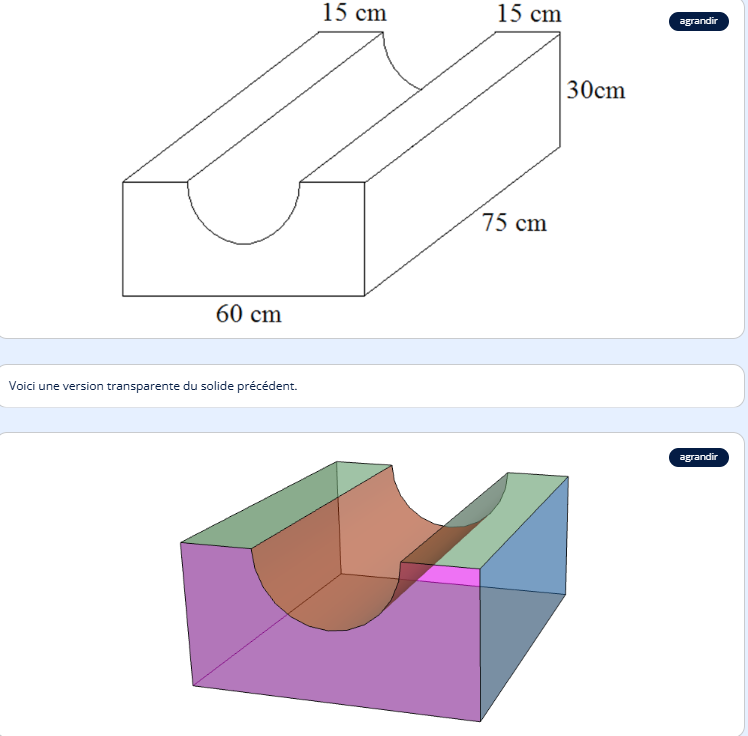 15 cm

15 cm

agrandir

30cm

75 cm

60 cm

Voici une version transparente du solide précédent.

agrandir