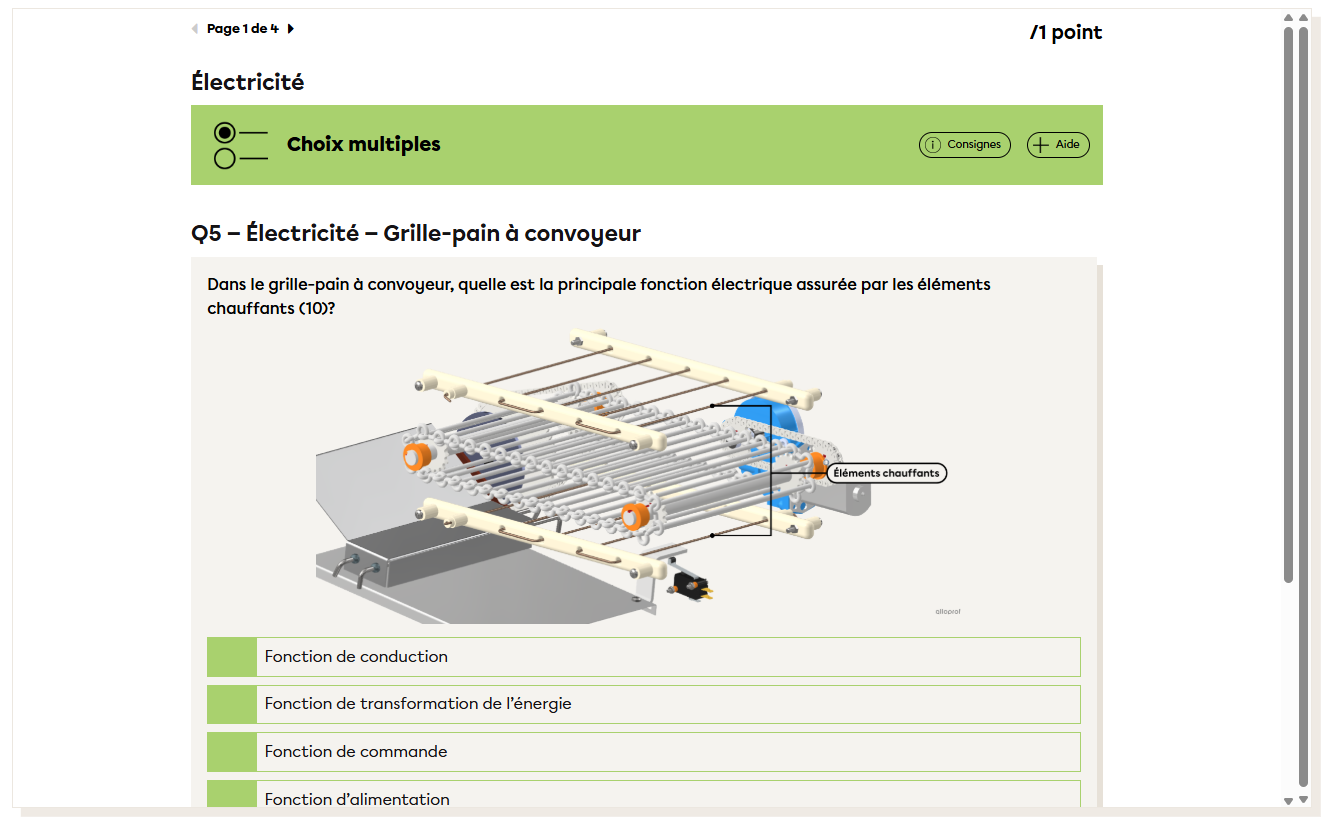 Page 1 de 4

/1 point

Électricité

Choix multiples

Consignes

Aide

Q5 – Électricité – Grille-pain à convoyeur

Dans le grille-pain à convoyeur, quelle est la principale fonction électrique assurée par les éléments chauffants (10)?

Éléments chauffants

alloprof

Fonction de conduction

Fonction de transformation de l'énergie

Fonction de commande

Fonction d'alimentation