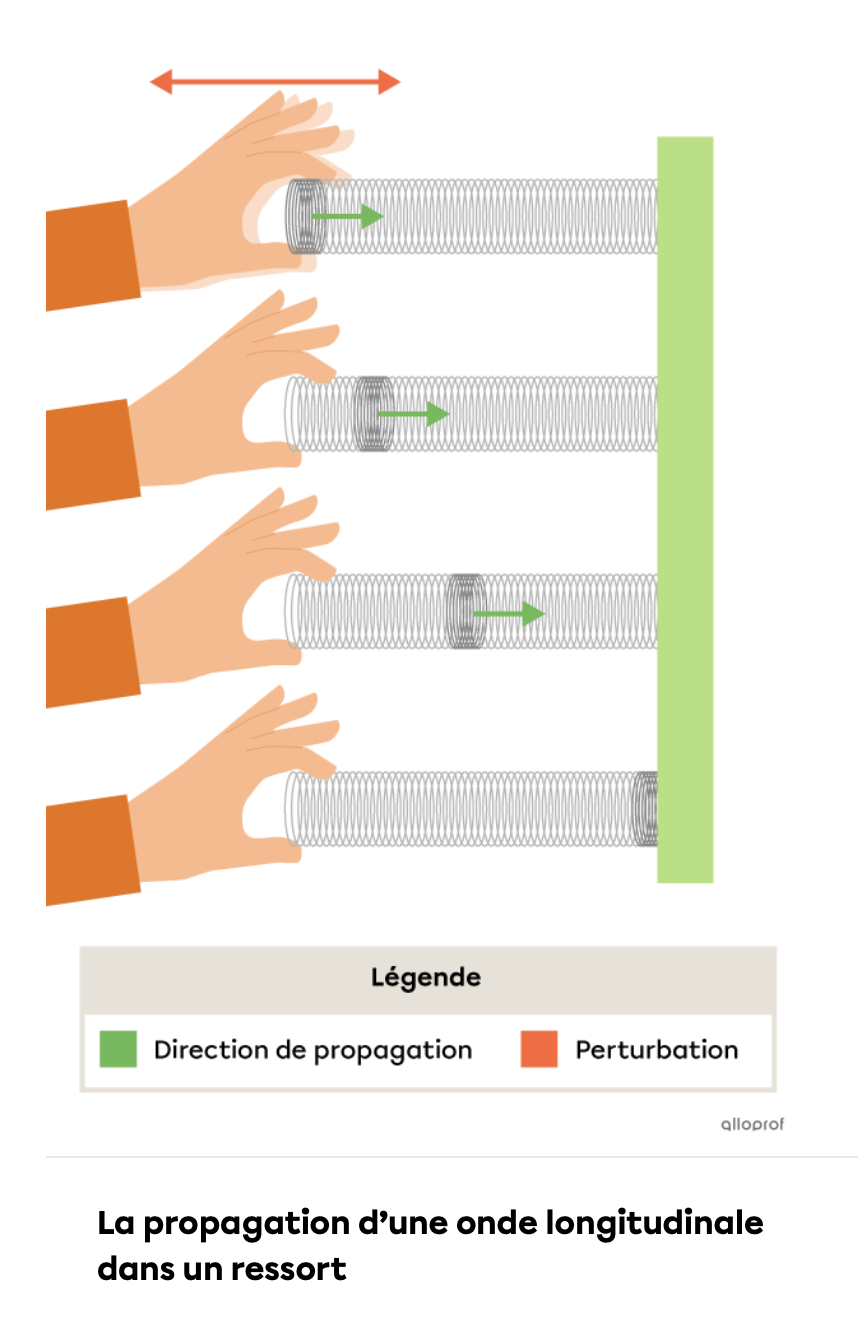 Légende

Direction de propagation

Perturbation

alloprof

La propagation d’une onde longitudinale dans un ressort