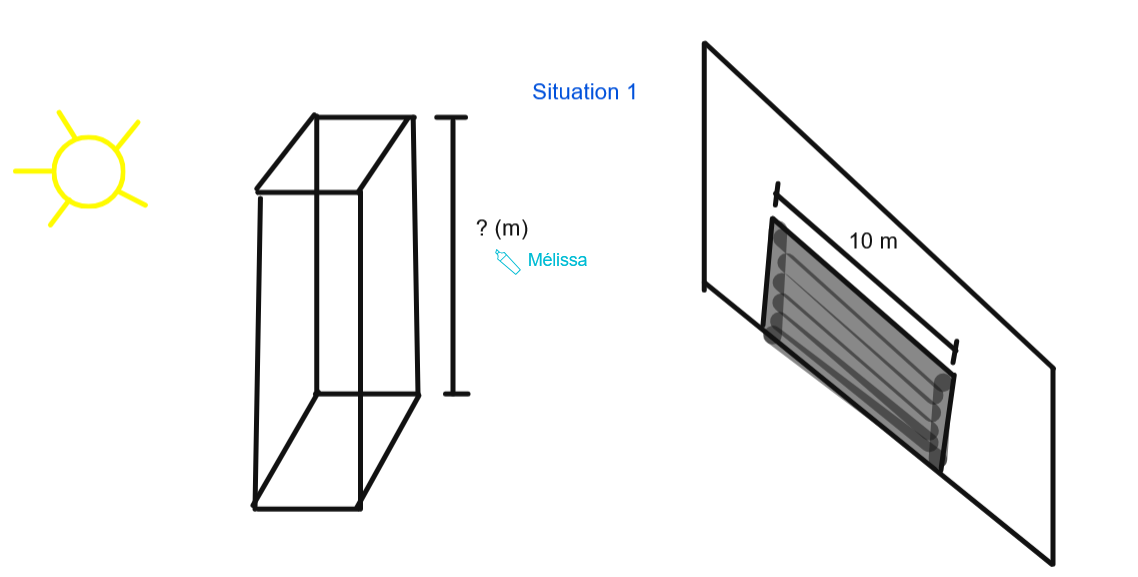 Situation 1

? (m)

Mélissa

10 m