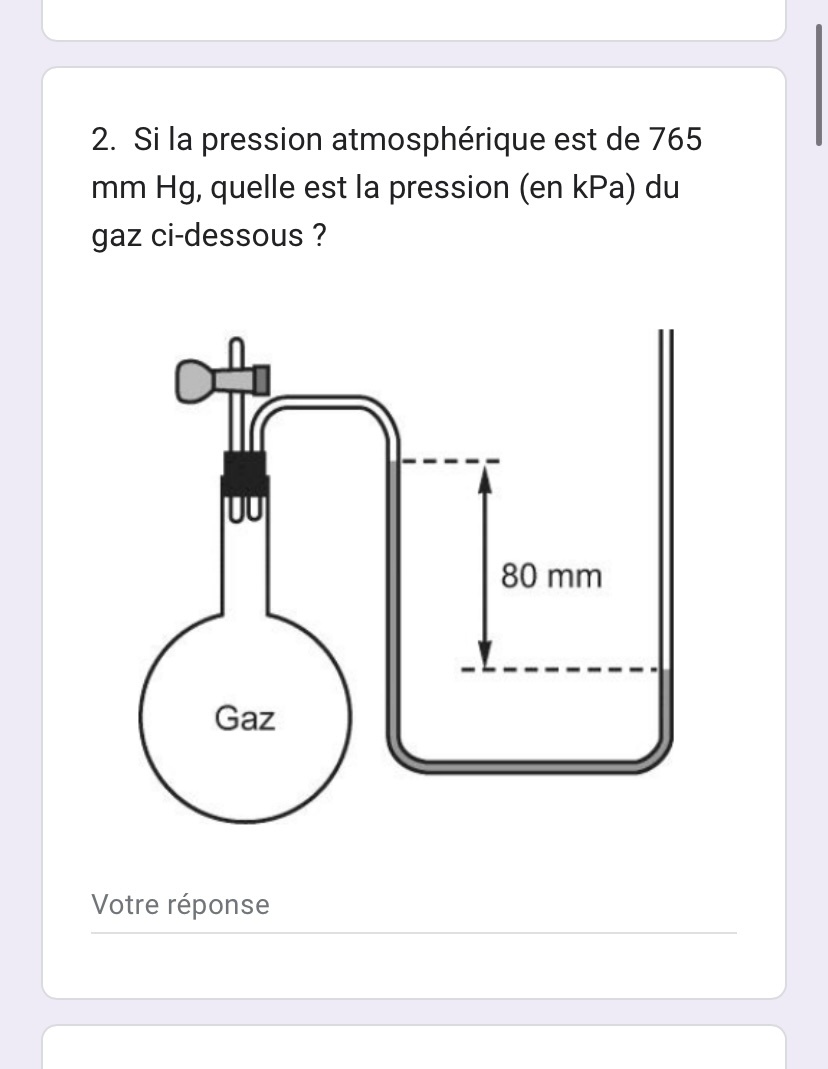 2. Si la pression atmosphérique est de 765 mm Hg, quelle est la pression (en kPa) du gaz ci-dessous ?

80 mm

Gaz

Votre réponse