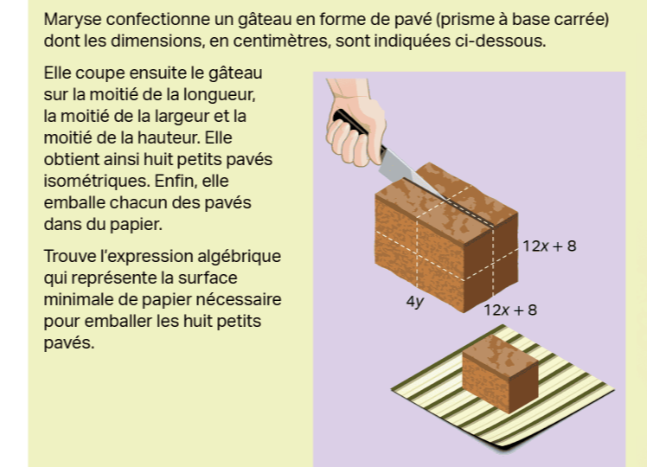 Maryse confectionne un gâteau en forme de pavé (prisme à base carrée) dont les dimensions, en centimètres, sont indiquées ci-dessous.

Elle coupe ensuite le gâteau sur la moitié de la longueur, la moitié de la largeur et la moitié de la hauteur. Elle obtient ainsi huit petits pavés isométriques. Enfin, elle emballe chacun des pavés dans du papier.

Trouve l'expression algébrique qui représente la surface minimale de papier nécessaire pour emballer les huit petits pavés.

$12x + 8$

$4y$

$12x + 8$