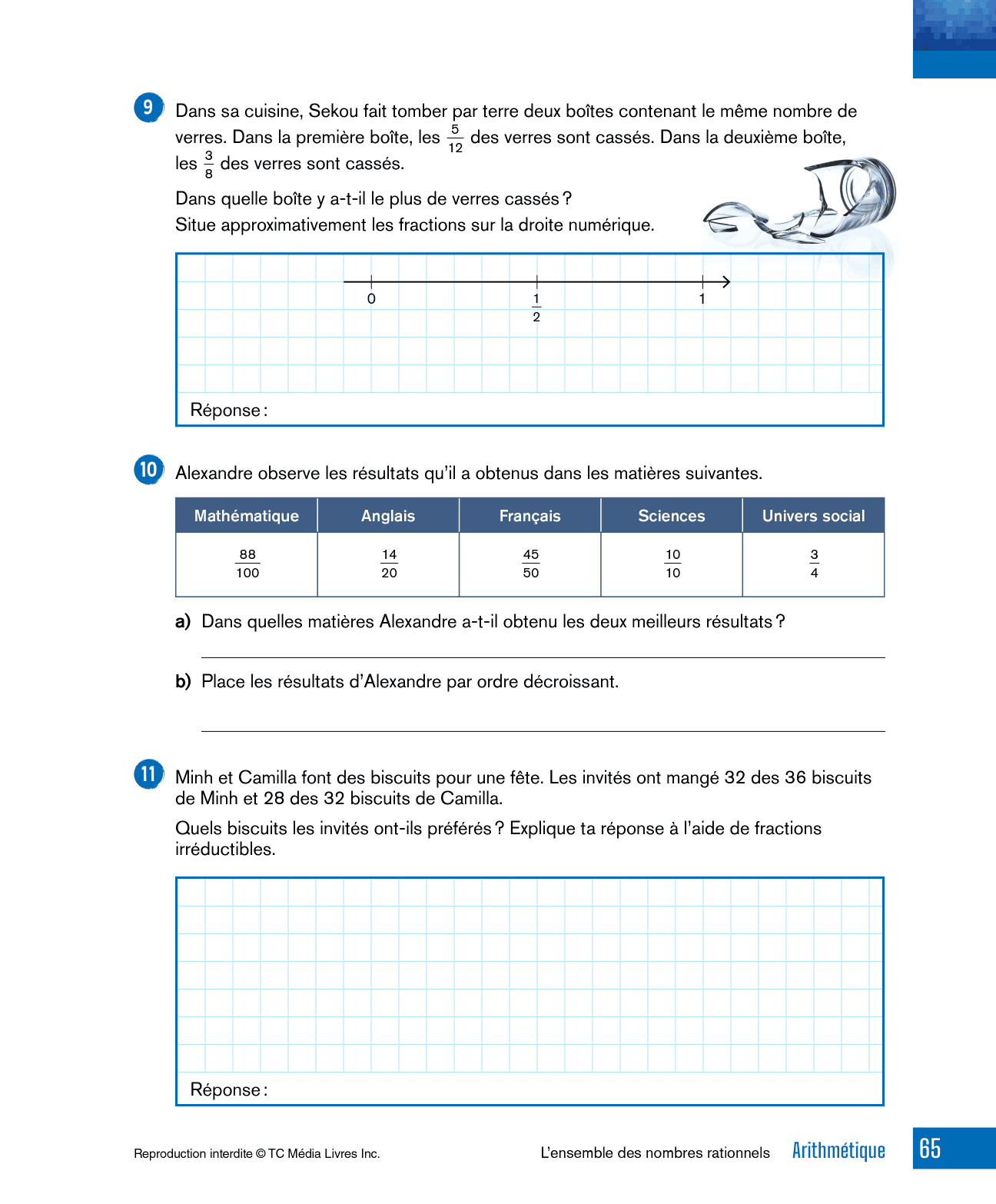 9 Dans sa cuisine, Sekou fait tomber par terre deux boîtes contenant le même nombre de verres. Dans la première boîte, les $\frac{5}{12}$ des verres sont cassés. Dans la deuxième boîte, les $\frac{3}{8}$ des verres sont cassés.

Dans quelle boîte y a-t-il le plus de verres cassés ?
Situe approximativement les fractions sur la droite numérique.

0 $\frac{1}{2}$ 1

Réponse :

10 Alexandre observe les résultats qu'il a obtenus dans les matières suivantes.

| Mathématique | Anglais | Français | Sciences | Univers social |
|---|---|---|---|---|
| $\frac{88}{100}$ | $\frac{14}{20}$ | $\frac{45}{50}$ | $\frac{10}{10}$ | $\frac{3}{4}$ |

a) Dans quelles matières Alexandre a-t-il obtenu les deux meilleurs résultats ?

b) Place les résultats d'Alexandre par ordre décroissant.

11 Minh et Camilla font des biscuits pour une fête. Les invités ont mangé 32 des 36 biscuits de Minh et 28 des 32 biscuits de Camilla.

Quels biscuits les invités ont-ils préférés ? Explique ta réponse à l'aide de fractions irréductibles.

Réponse :

Reproduction interdite © TC Média Livres Inc. L'ensemble des nombres rationnels Arithmétique 65