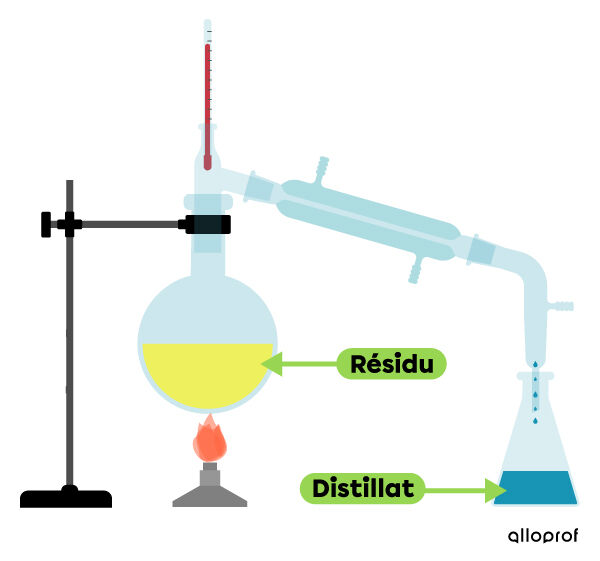 Résidu

Distillat

alloprof